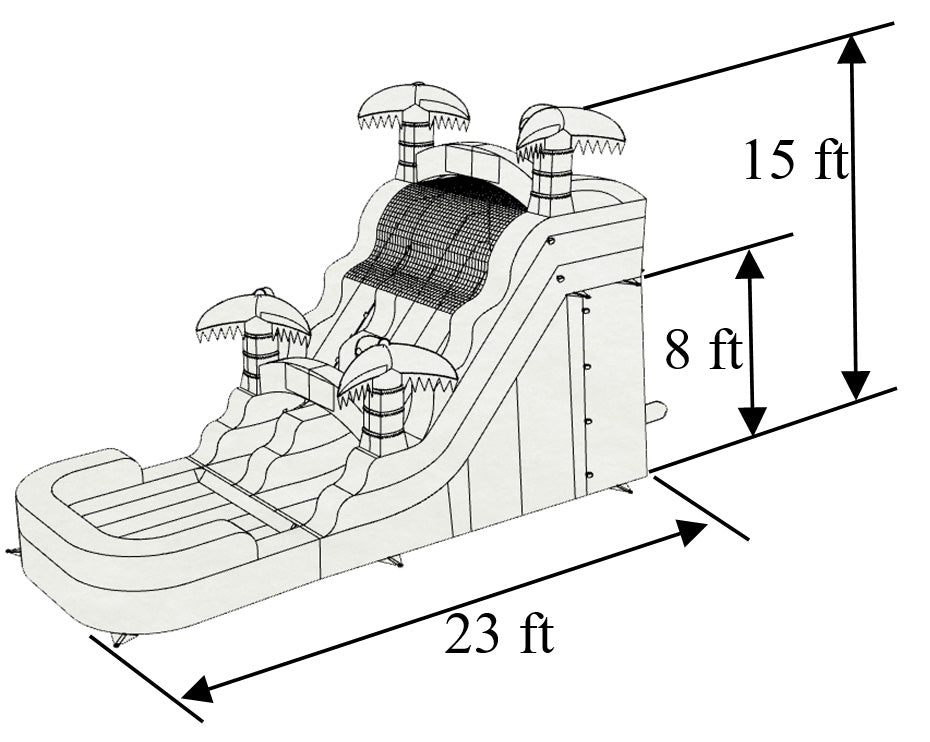 15 ft

8 ft

23 ft